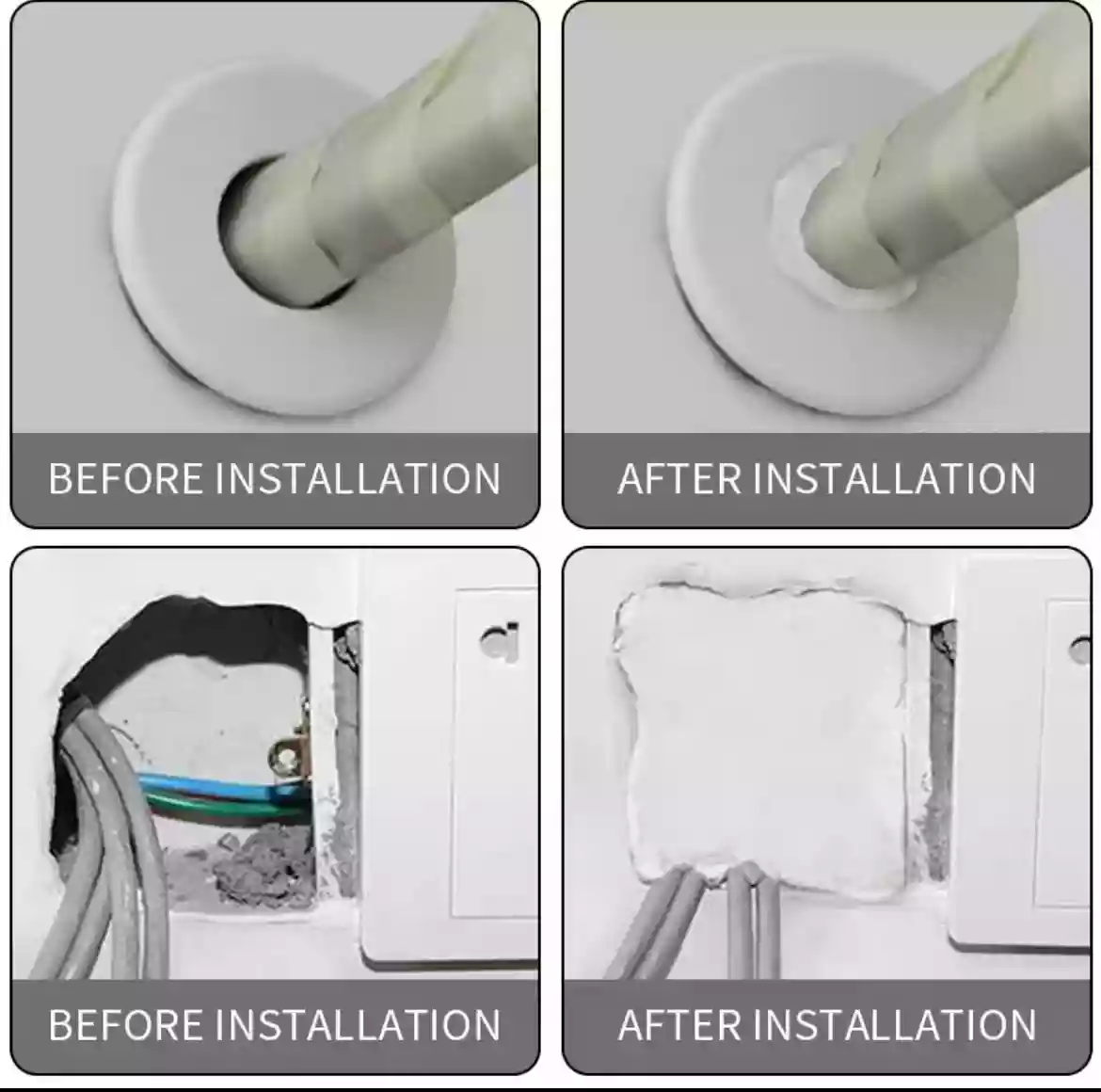 BEFORE INSTALLATION

AFTER INSTALLATION

BEFORE INSTALLATION

AFTER INSTALLATION